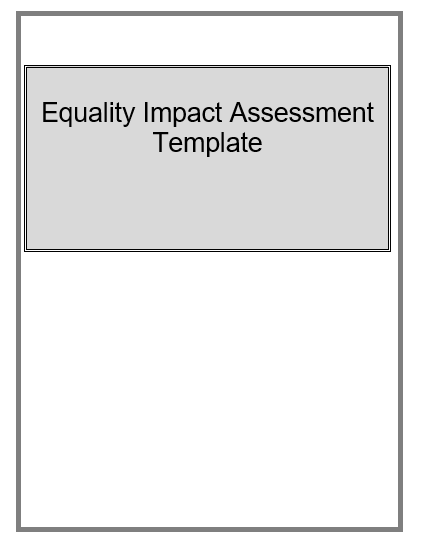 Equality Impact Assessment Template